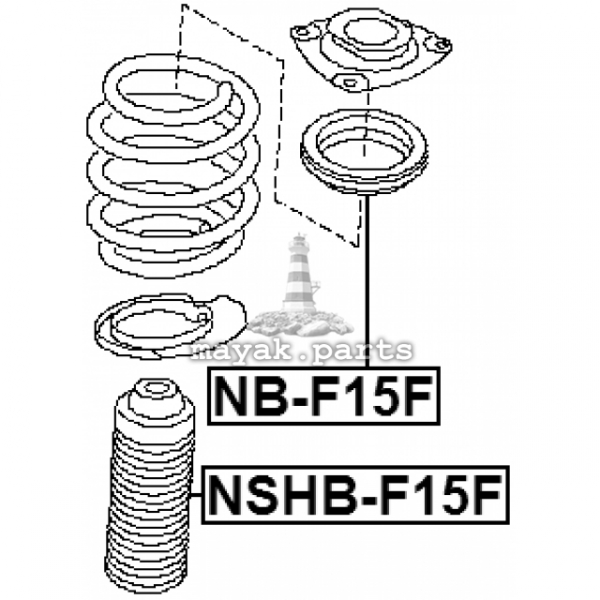 mayak.parts

NB-F15F

NSHB-F15F